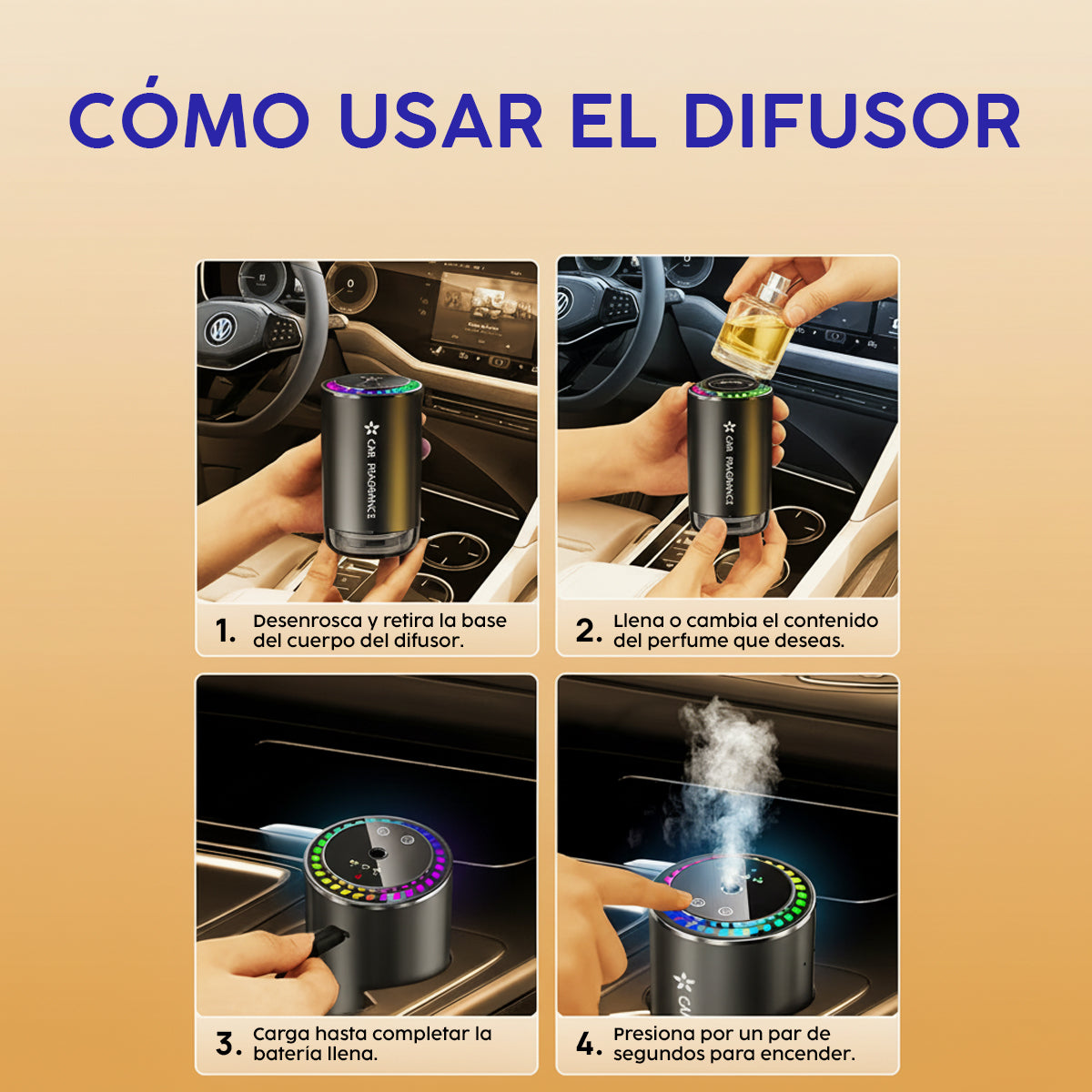 CÓMO USAR EL DIFUSOR

CAR FRAGRANCE

1. Desenrosca y retira la base del cuerpo del difusor.

CAR FRAGRANCE

2. Llena o cambia el contenido del perfume que deseas.

3. Carga hasta completar la batería llena.

4. Presiona por un par de segundos para encender.