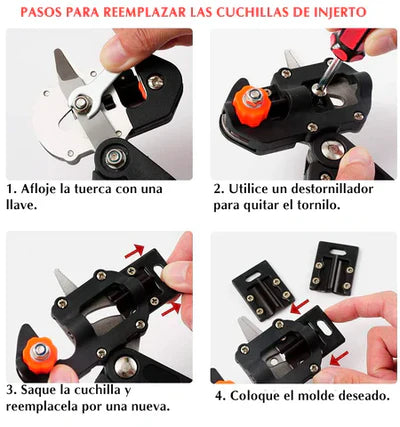 PASOS PARA REEMPLAZAR LAS CUCHILLAS DE INJERTO

1. Afloje la tuerca con una llave.

2. Utilice un destornillador para quitar el tornilo.

3. Saque la cuchilla y reemplacela por una nueva.

4. Coloque el molde deseado.